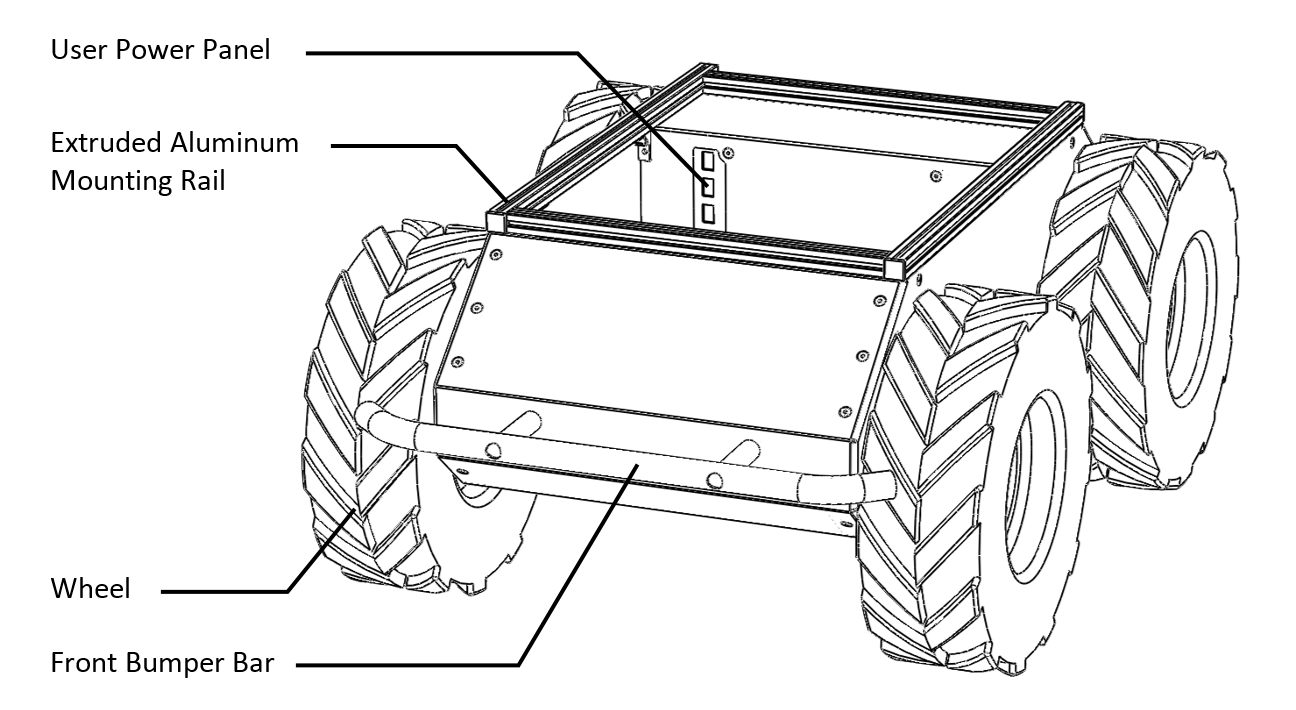 User Power Panel

Extruded Aluminum Mounting Rail

Wheel

Front Bumper Bar